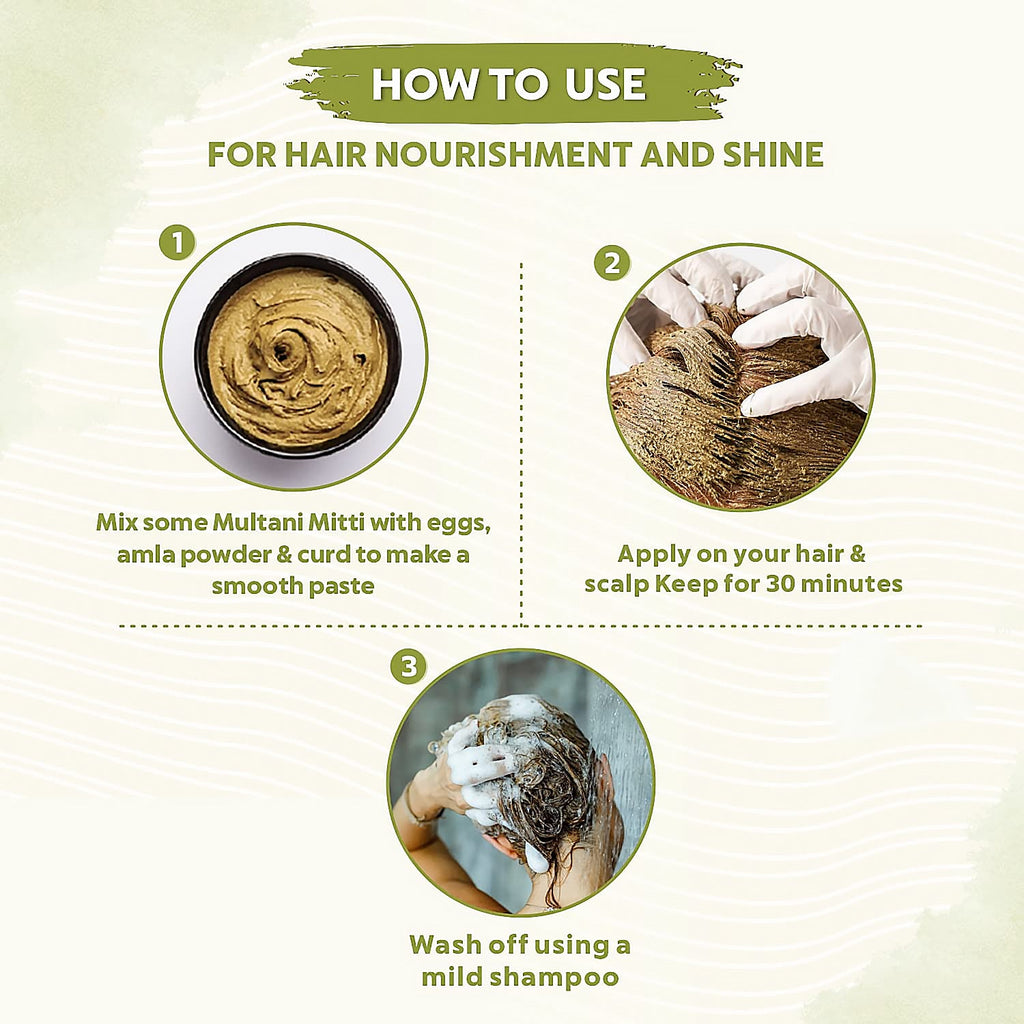 HOW TO USE

FOR HAIR NOURISHMENT AND SHINE

1

Mix some Multani Mitti with eggs, amla powder & curd to make a smooth paste

2

Apply on your hair & scalp Keep for 30 minutes

3

Wash off using a mild shampoo